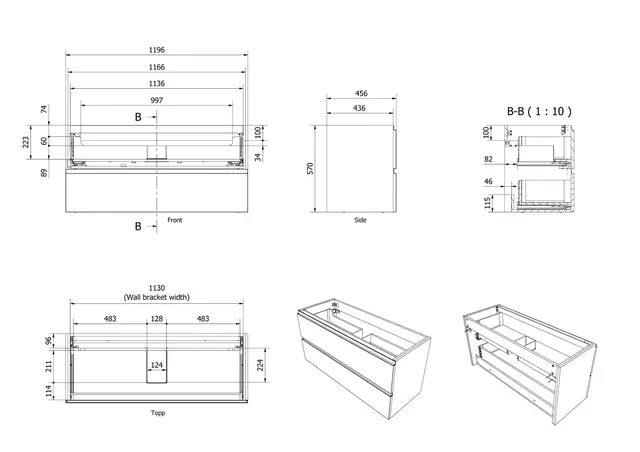 1196
1166
1136
997
74
223
60
89
B
100
34
B
Front

456
436
570
Side

B-B ( 1 : 10 )
100
82
46
115

1130
(Wall bracket width)
483
128
483
96
211
114
124
224
Topp