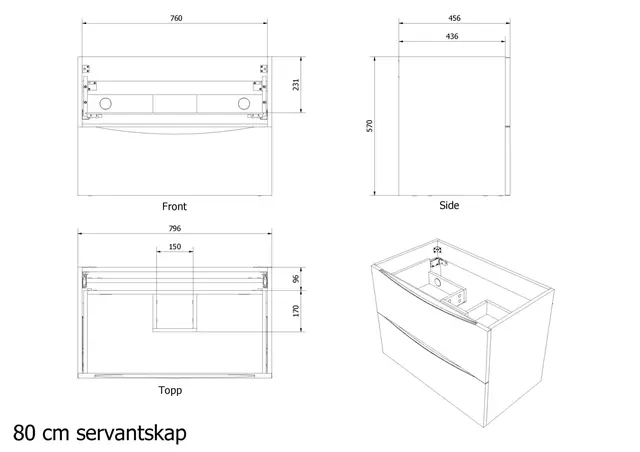 760

231

Front

456

436

570

Side

796

150

96

170

Topp

80 cm servantskap