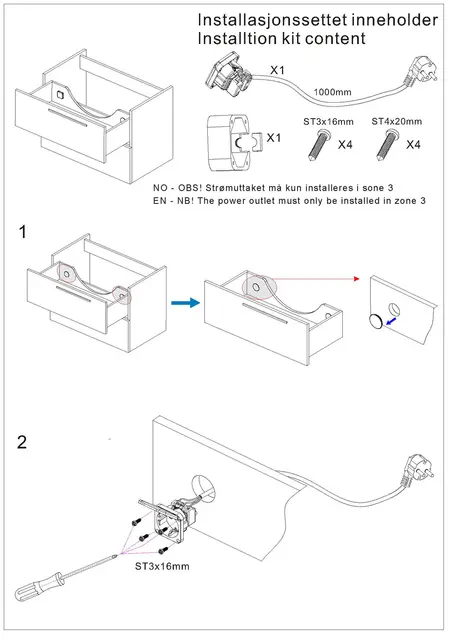 Installasjonssettet inneholder
Installtion kit content

X1

1000mm

X1

ST3x16mm
X4

ST4x20mm
X4

NO - OBS! Strømuttaket må kun installeres i sone 3
EN - NB! The power outlet must only be installed in zone 3

1

2

ST3x16mm