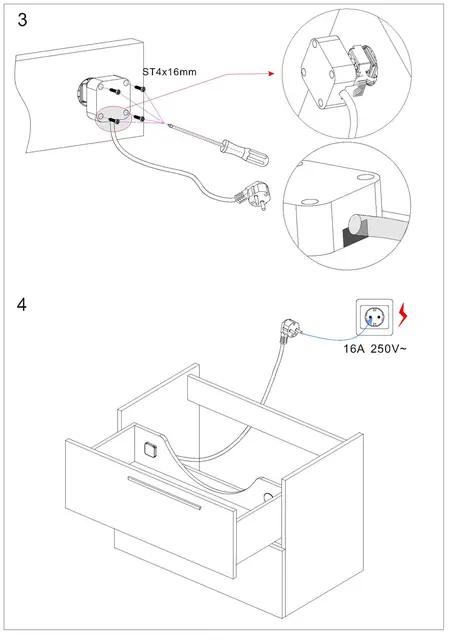 3

ST4x16mm

4

16A 250V~