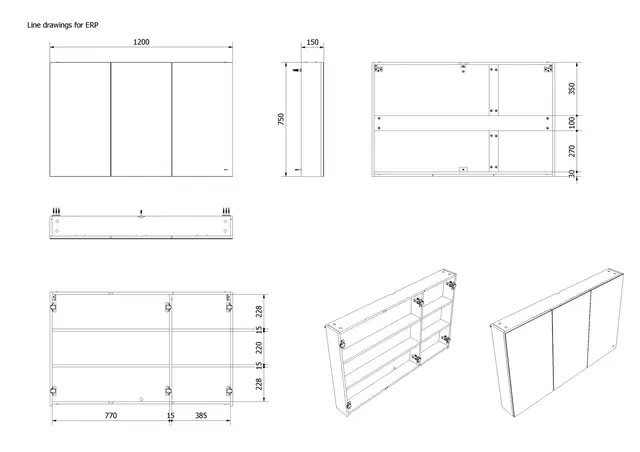 Line drawings for ERP

1200

150

750

350

100

270

30

228

15

220

15

228

770

15

385