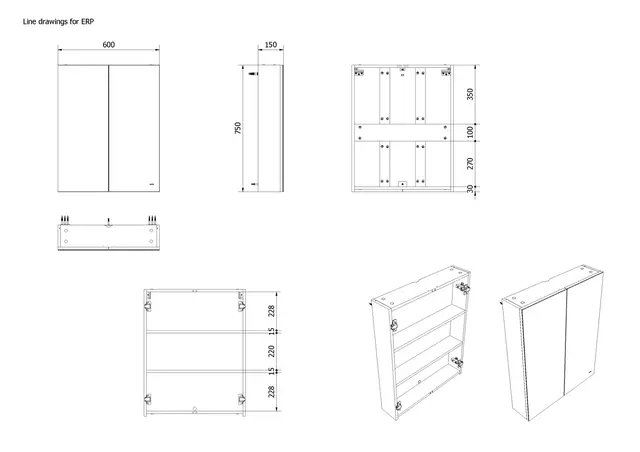 Line drawings for ERP

600

150

750

350

100

270

30

228

15

220

15

228