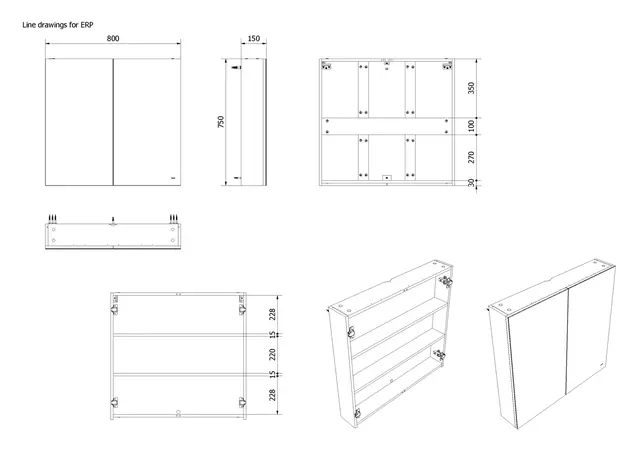 Line drawings for ERP

800

150

750

350

100

270

30

228

15

220

15

228