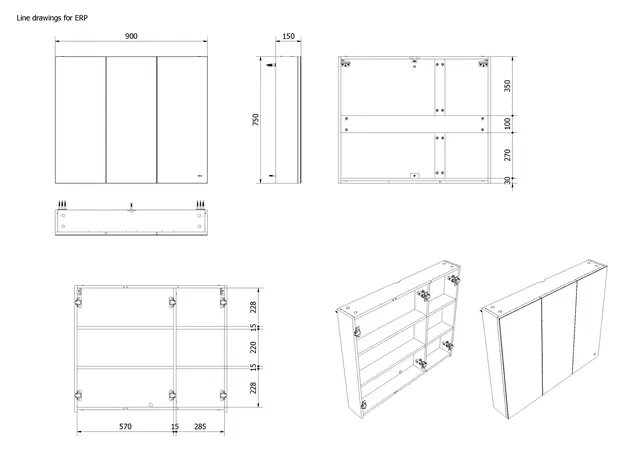 Line drawings for ERP

900

150

750

350

100

270

30

228

15

220

15

228

570

15

285