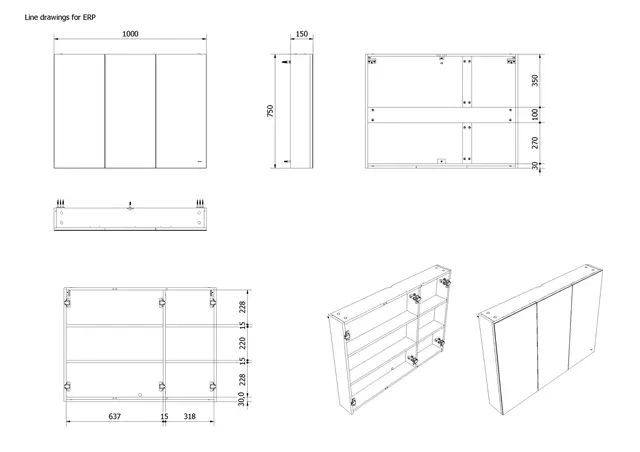 Line drawings for ERP

1000

150

750

350

100

270

30

228

15

220

15

228

30,0

637

15

318