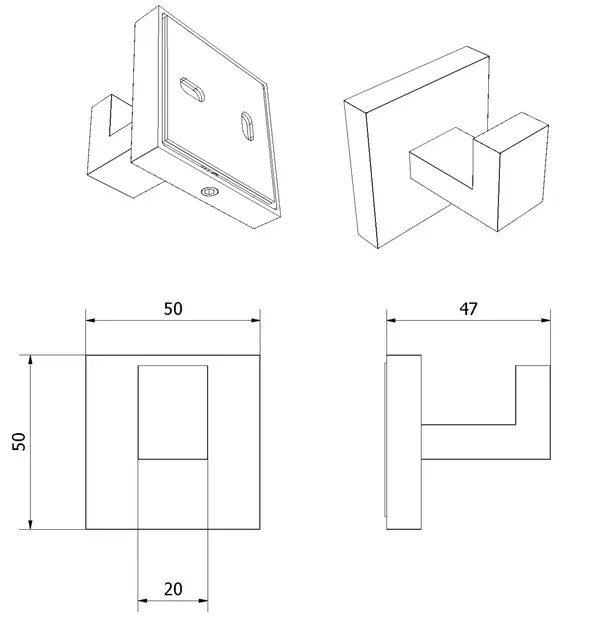 50

47

50

20