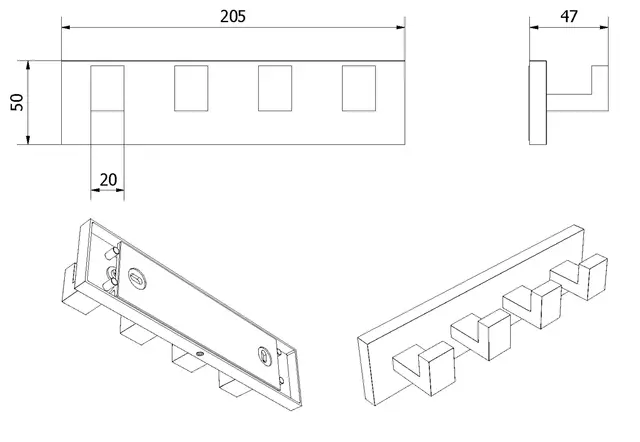 205

47

50

20