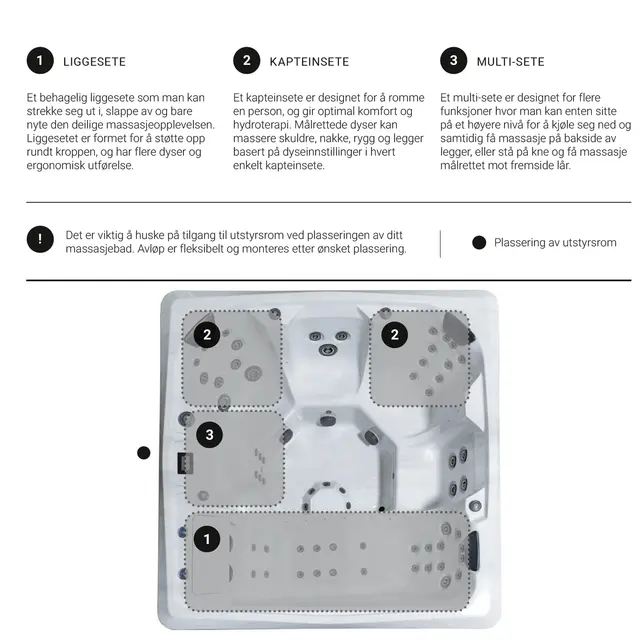 1 LIGGESETE

Et behagelig liggesete som man kan strekke seg ut i, slappe av og bare nyte den deilige massasjeopplevelsen. Liggesetet er formet for å støtte opp rundt kroppen, og har flere dyser og ergonomisk utførelse.

2 KAPTEINSETE

Et kapteinsete er designet for å romme en person, og gir optimal komfort og hydroterapi. Målrettede dyser kan massere skuldre, nakke, rygg og legger basert på dyseinnstillinger i hvert enkelt kapteinsete.

3 MULTI-SETE

Et multi-sete er designet for flere funksjoner hvor man kan enten sitte på et høyere nivå for å kjøle seg ned og samtidig få massasje på bakside av legger, eller stå på kne og få massasje målrettet mot fremside lår.

! Det er viktig å huske på tilgang til utstyrsrom ved plasseringen av ditt massasjebad. Avløp er fleksibelt og monteres etter ønsket plassering.

Plassering av utstyrsrom

2

2

3

1