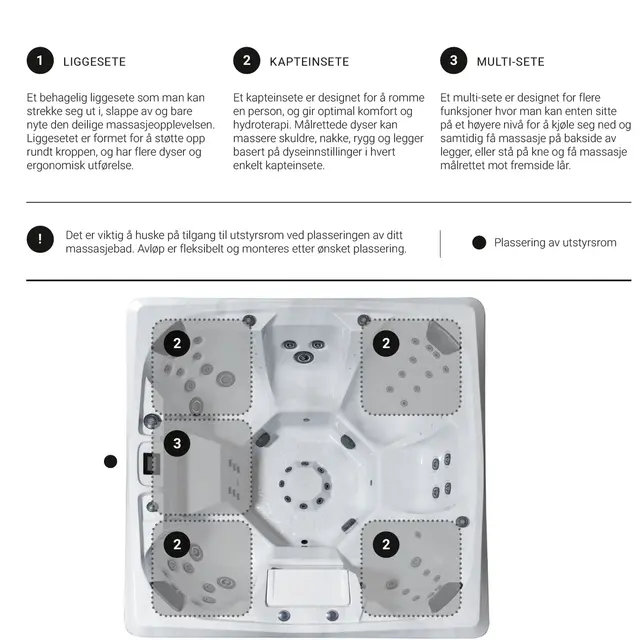 1 LIGGESETE

Et behagelig liggesete som man kan strekke seg ut i, slappe av og bare nyte den deilige massasjeopplevelsen. Liggesetet er formet for å støtte opp rundt kroppen, og har flere dyser og ergonomisk utførelse.

2 KAPTEINSETE

Et kapteinsete er designet for å romme en person, og gir optimal komfort og hydroterapi. Målrettede dyser kan massere skuldre, nakke, rygg og legger basert på dyseinnstillinger i hvert enkelt kapteinsete.

3 MULTI-SETE

Et multi-sete er designet for flere funksjoner hvor man kan enten sitte på et høyere nivå for å kjøle seg ned og samtidig få massasje på bakside av legger, eller stå på kne og få massasje målrettet mot fremside lår.

! Det er viktig å huske på tilgang til utstyrsrom ved plasseringen av ditt massasjebad. Avløp er fleksibelt og monteres etter ønsket plassering.

Plassering av utstyrsrom

2

2

3

2

2